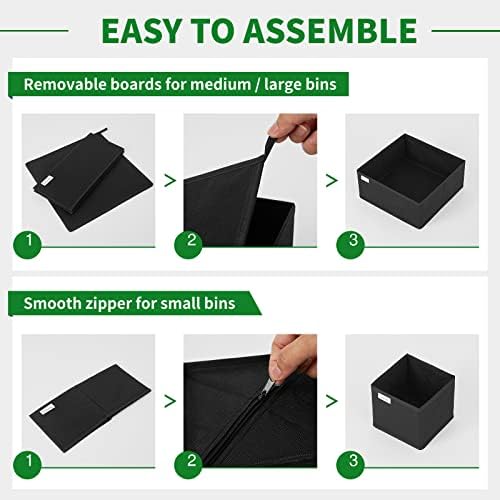 EASY TO ASSEMBLE

Removable boards for medium / large bins

1 > 2 > 3

Smooth zipper for small bins

1 > 2 > 3