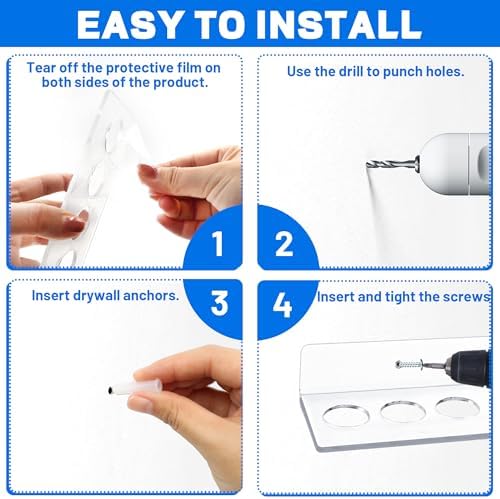 EASY TO INSTALL

Tear off the protective film on both sides of the product.

1

Use the drill to punch holes.

2

Insert drywall anchors.

3

4

Insert and tight the screws