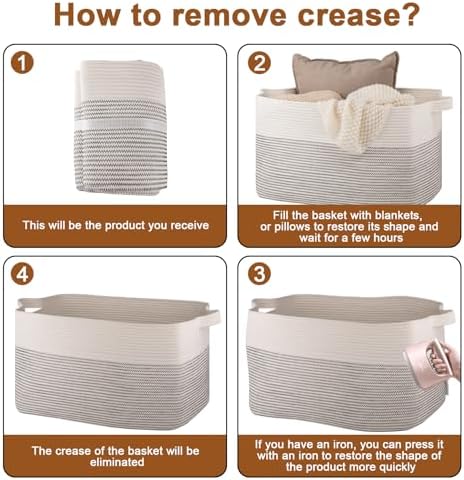 How to remove crease?

1

This will be the product you receive

2

Fill the basket with blankets, or pillows to restore its shape and wait for a few hours

4

The crease of the basket will be eliminated

3

If you have an iron, you can press it with an iron to restore the shape of the product more quickly