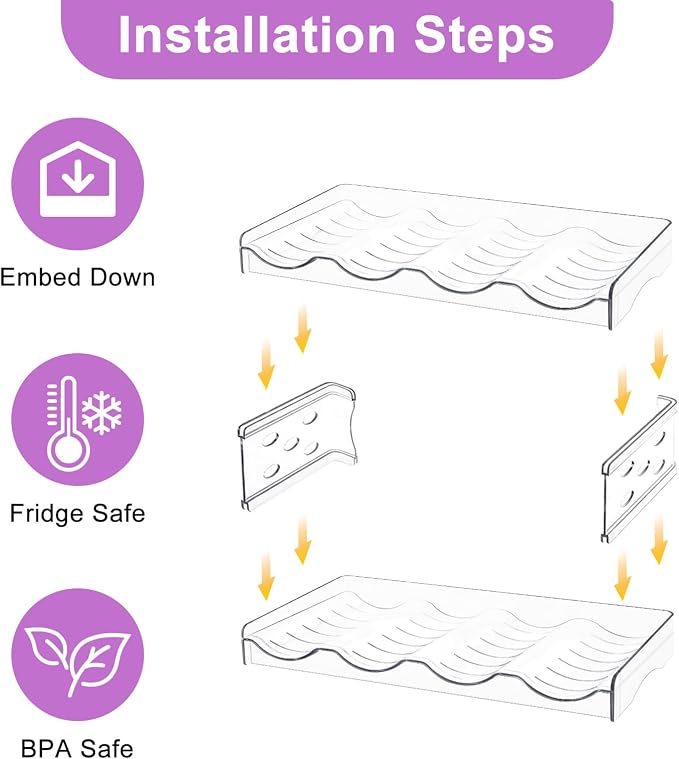 Installation Steps

Embed Down

Fridge Safe

BPA Safe