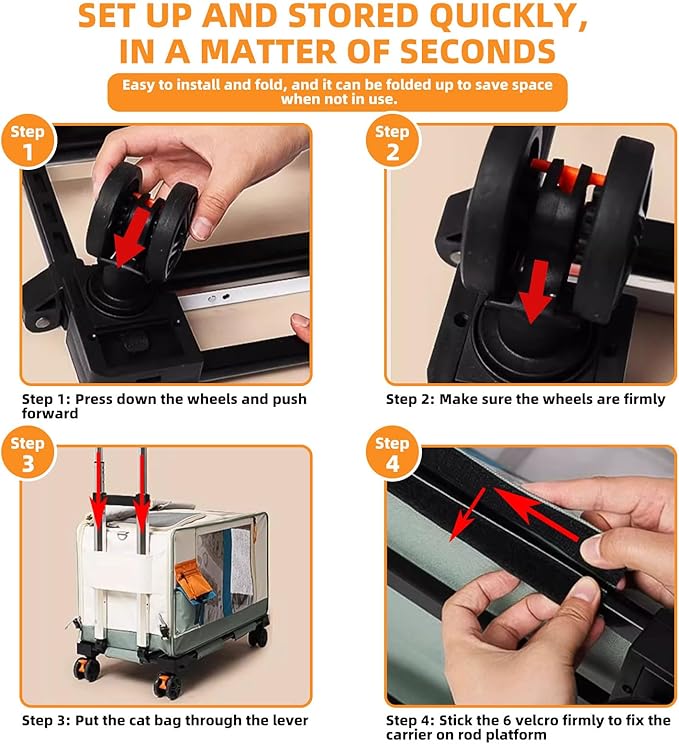 SET UP AND STORED QUICKLY, IN A MATTER OF SECONDS

Easy to install and fold, and it can be folded up to save space when not in use.

Step 1

Step 1: Press down the wheels and push forward

Step 2

Step 2: Make sure the wheels are firmly

Step 3

Step 3: Put the cat bag through the lever

Step 4

Step 4: Stick the 6 velcro firmly to fix the carrier on rod platform