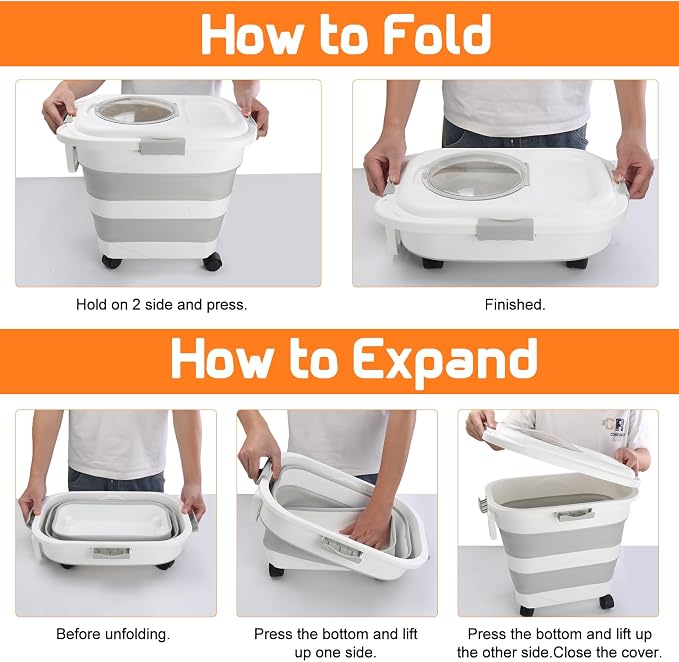 How to Fold

Hold on 2 side and press.

Finished.

How to Expand

Before unfolding.

Press the bottom and lift up one side.

Press the bottom and lift up the other side.Close the cover.