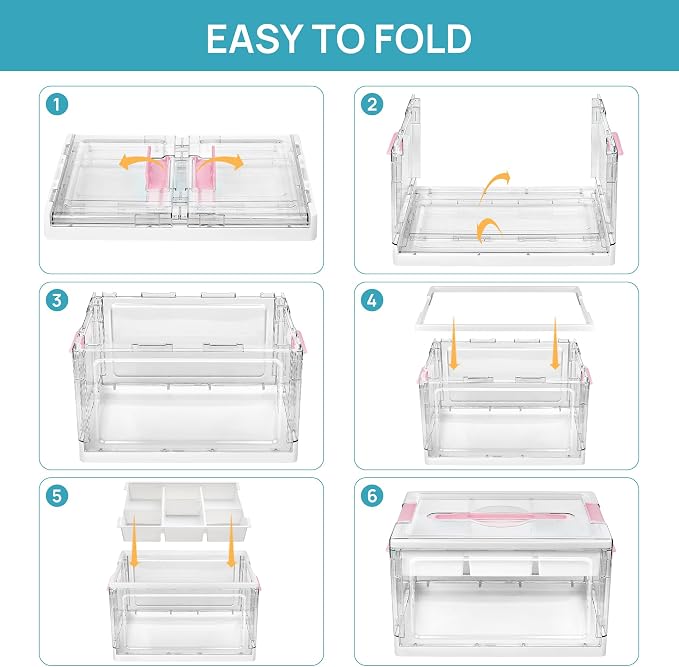 EASY TO FOLD

1

2

3

4

5

6