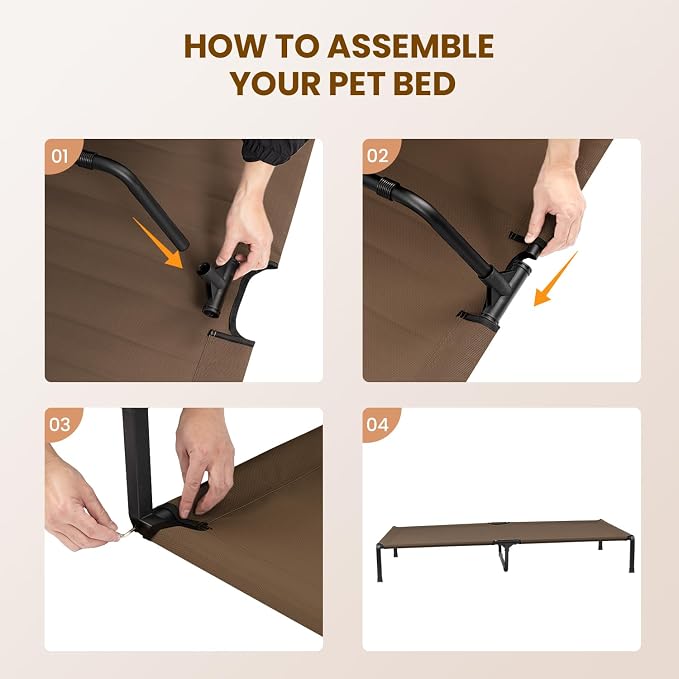 HOW TO ASSEMBLE
YOUR PET BED

01

02

03

04