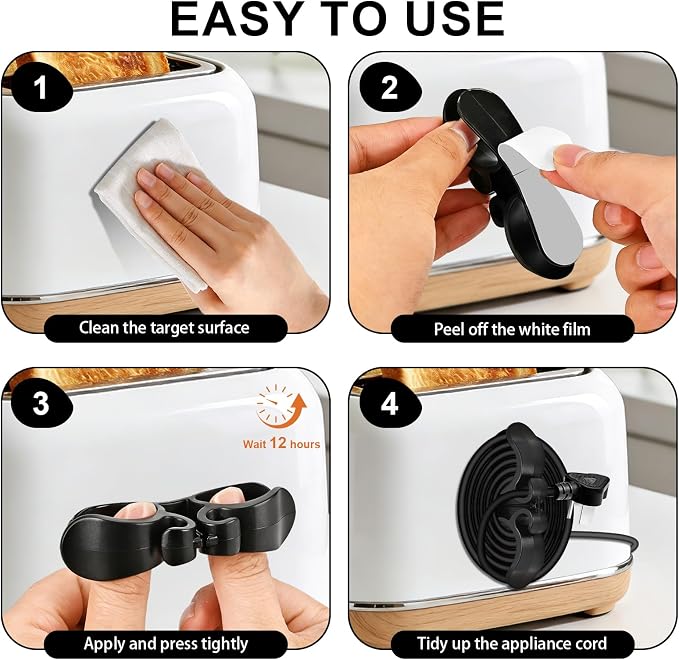 EASY TO USE

1

Clean the target surface

2

Peel off the white film

3

Wait 12 hours

Apply and press tightly

4

Tidy up the appliance cord