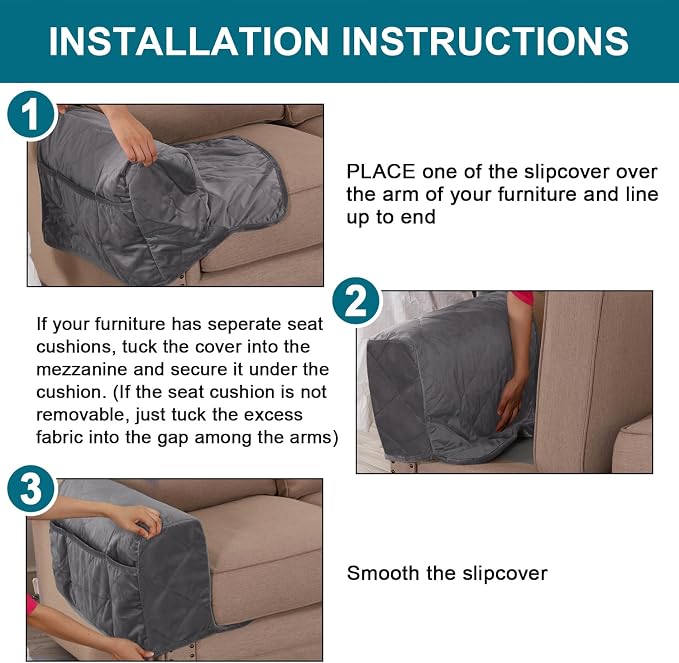 INSTALLATION INSTRUCTIONS

1

PLACE one of the slipcover over the arm of your furniture and line up to end

2

If your furniture has seperate seat cushions, tuck the cover into the mezzanine and secure it under the cushion. (If the seat cushion is not removable, just tuck the excess fabric into the gap among the arms)

3

Smooth the slipcover