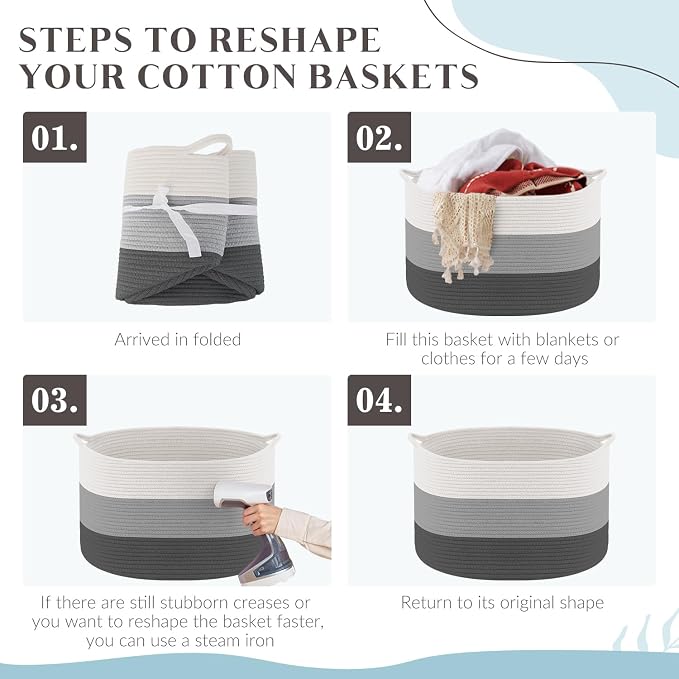 STEPS TO RESHAPE YOUR COTTON BASKETS

01.

Arrived in folded

02.

Fill this basket with blankets or clothes for a few days

03.

If there are still stubborn creases or you want to reshape the basket faster, you can use a steam iron

04.

Return to its original shape