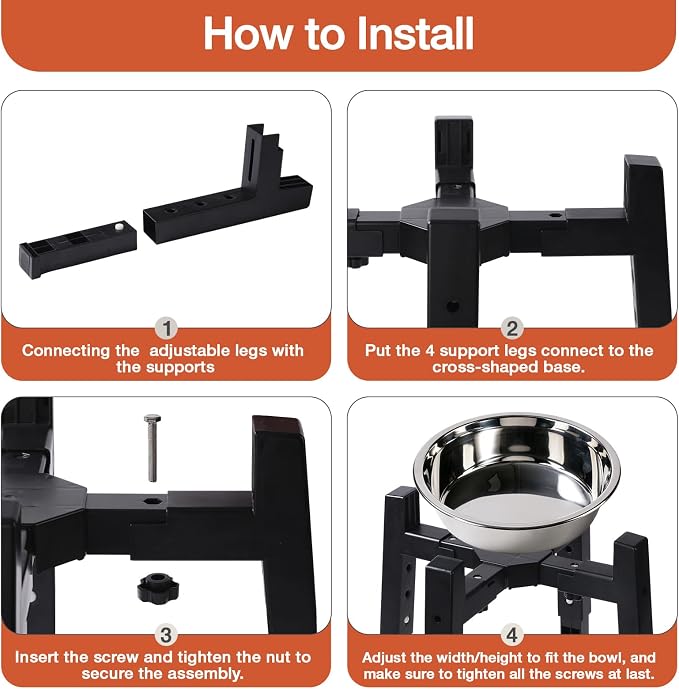 How to Install

1
Connecting the adjustable legs with the supports

2
Put the 4 support legs connect to the cross-shaped base.

3
Insert the screw and tighten the nut to secure the assembly.

4
Adjust the width/height to fit the bowl, and make sure to tighten all the screws at last.