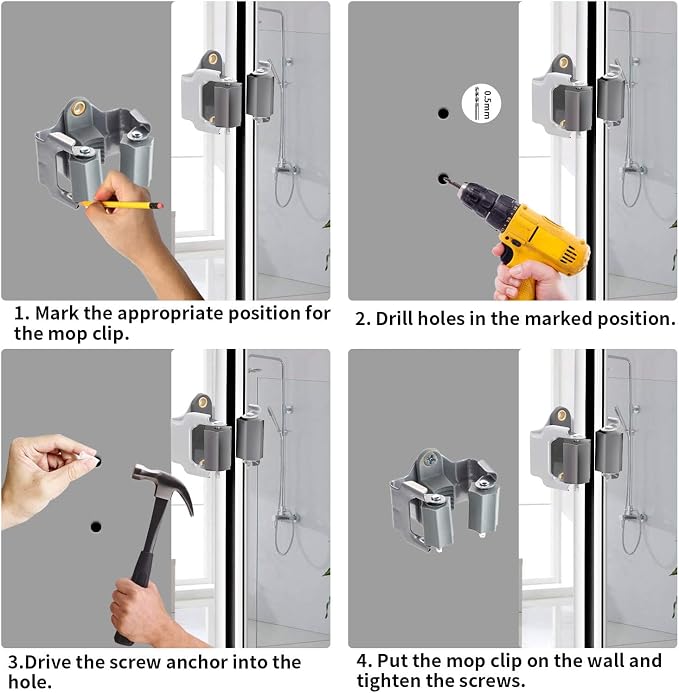 0.5mm

1. Mark the appropriate position for the mop clip.

2. Drill holes in the marked position.

3.Drive the screw anchor into the hole.

4. Put the mop clip on the wall and tighten the screws.