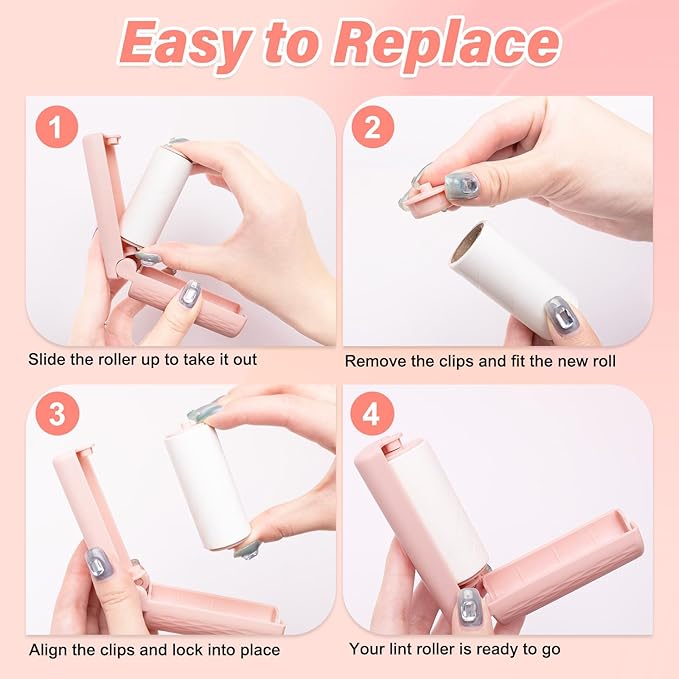 Easy to Replace

1

Slide the roller up to take it out

2

Remove the clips and fit the new roll

3

Align the clips and lock into place

4

Your lint roller is ready to go