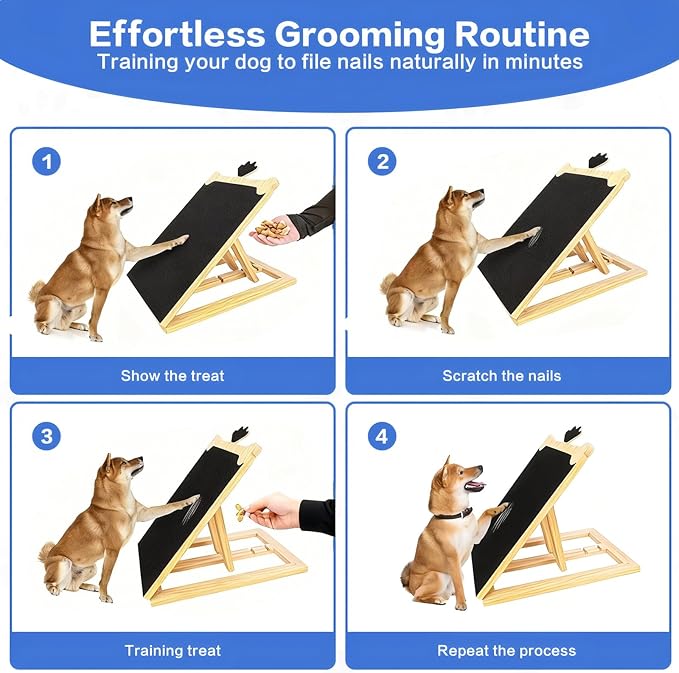 Effortless Grooming Routine
Training your dog to file nails naturally in minutes

1
Show the treat

2
Scratch the nails

3
Training treat

4
Repeat the process