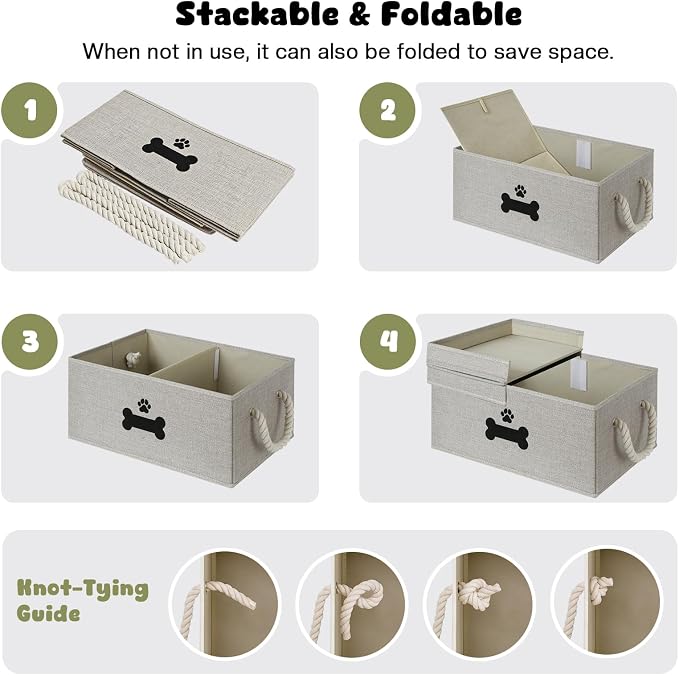 Stackable & Foldable

When not in use, it can also be folded to save space.

1

2

3

4

Knot-Tying Guide