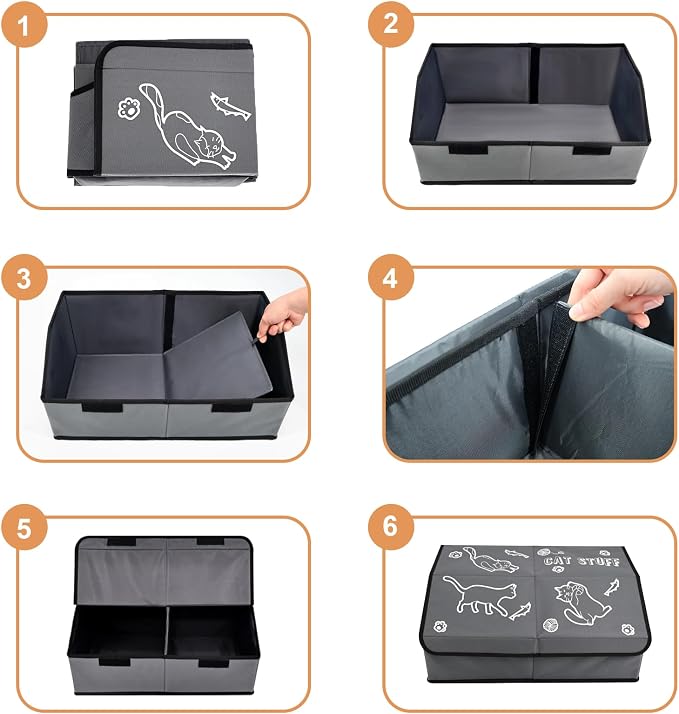 1

2

3

4

5

6

CAT STUFF