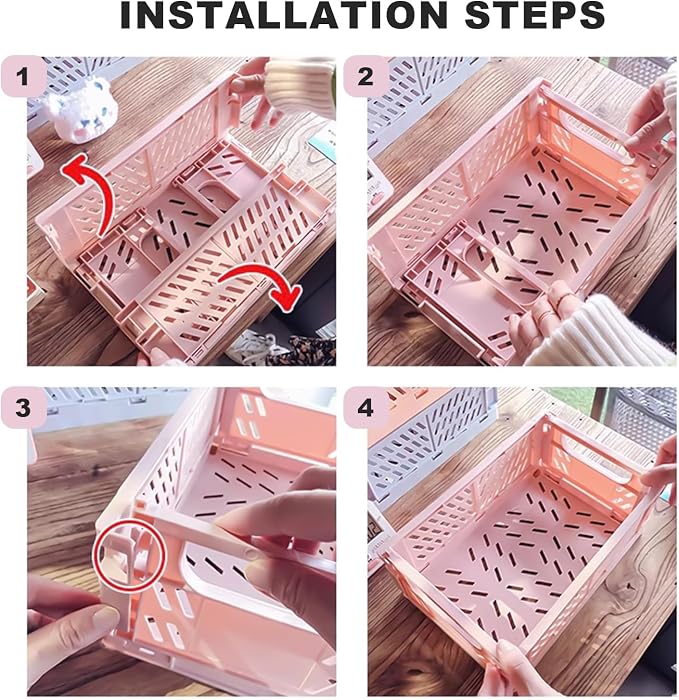 INSTALLATION STEPS

1

2

3

4