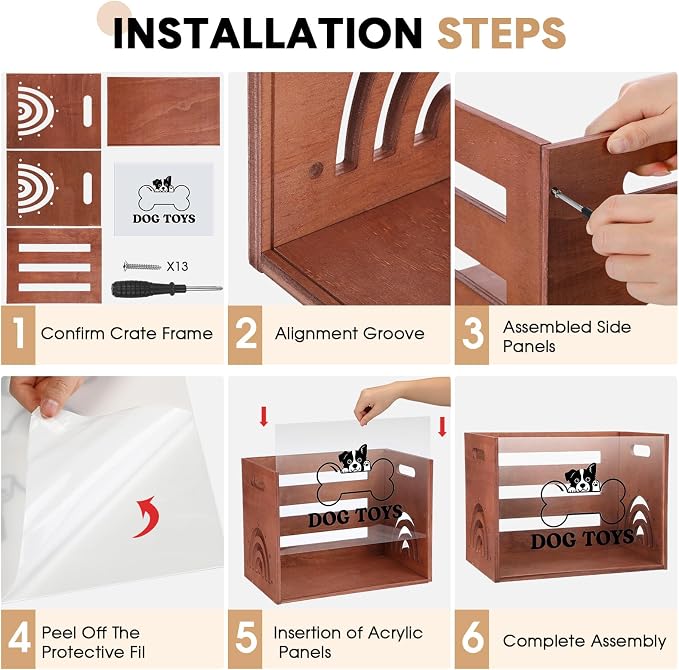 INSTALLATION STEPS

DOG TOYS

X13

1 Confirm Crate Frame

2 Alignment Groove

3 Assembled Side Panels

DOG TOYS

DOG TOYS

4 Peel Off The Protective Fil

5 Insertion of Acrylic Panels

6 Complete Assembly