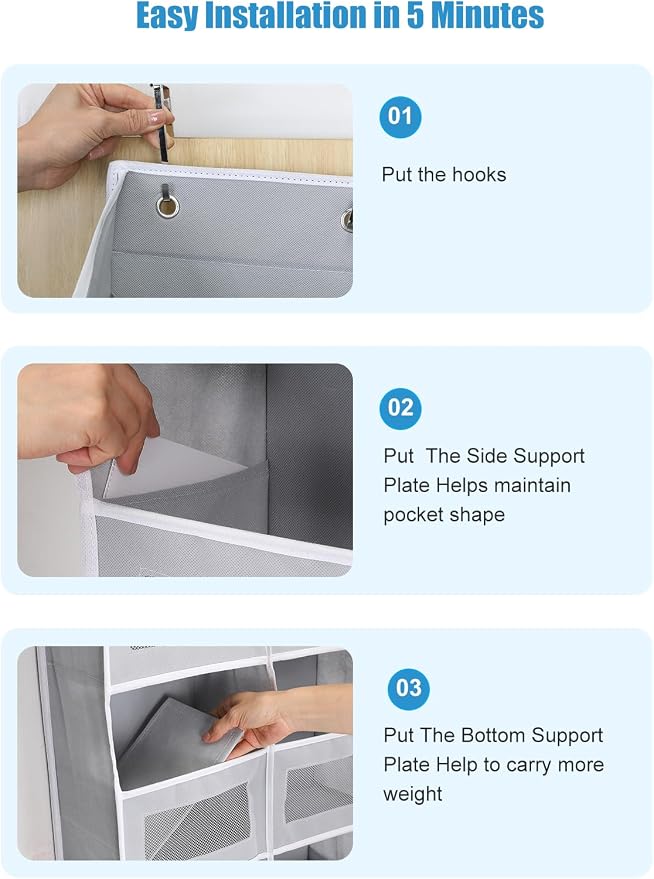 Easy Installation in 5 Minutes

01

Put the hooks

02

Put  The Side Support Plate Helps maintain pocket shape

03

Put The Bottom Support Plate Help to carry more weight