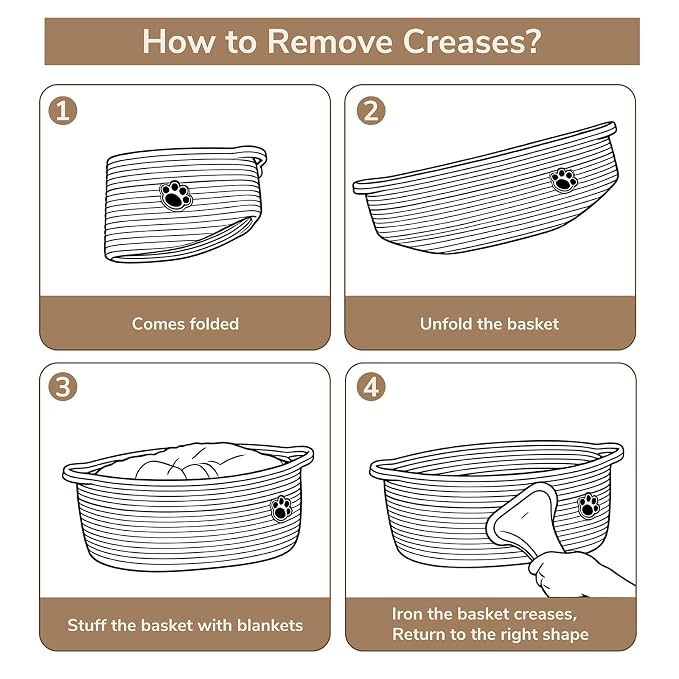 How to Remove Creases?

1

Comes folded

2

Unfold the basket

3

Stuff the basket with blankets

4

Iron the basket creases, Return to the right shape