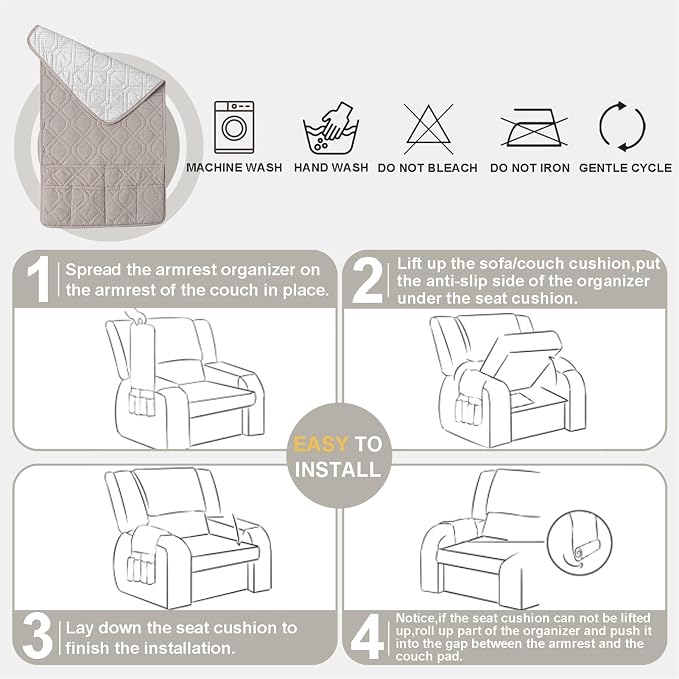 MACHINE WASH HAND WASH DO NOT BLEACH DO NOT IRON GENTLE CYCLE

1 Spread the armrest organizer on the armrest of the couch in place.

2 Lift up the sofa/couch cushion,put the anti-slip side of the organizer under the seat cushion.

EASY TO INSTALL

3 Lay down the seat cushion to finish the installation.

4 Notice,if the seat cushion can not be lifted up,roll up part of the organizer and push it into the gap between the armrest and the couch pad.