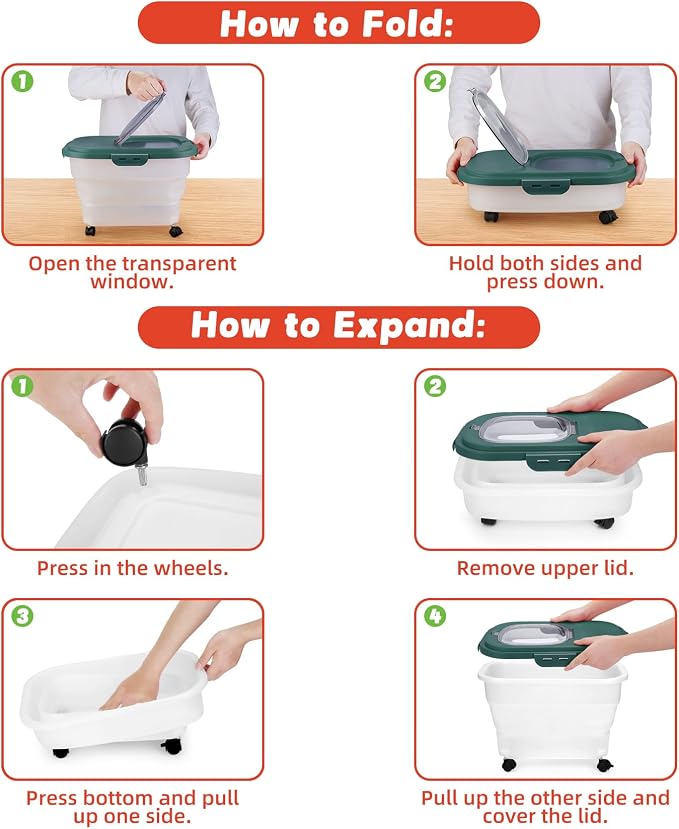 How to Fold:

1
Open the transparent window.

2
Hold both sides and press down.

How to Expand:

1
Press in the wheels.

2
Remove upper lid.

3
Press bottom and pull up one side.

4
Pull up the other side and cover the lid.