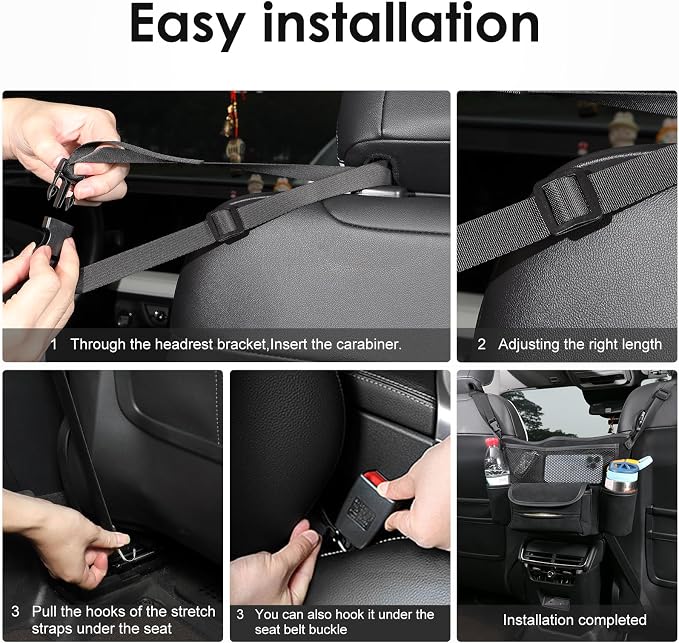 Easy installation

1 Through the headrest bracket,Insert the carabiner.

2 Adjusting the right length

3 Pull the hooks of the stretch straps under the seat

3 You can also hook it under the seat belt buckle

Installation completed