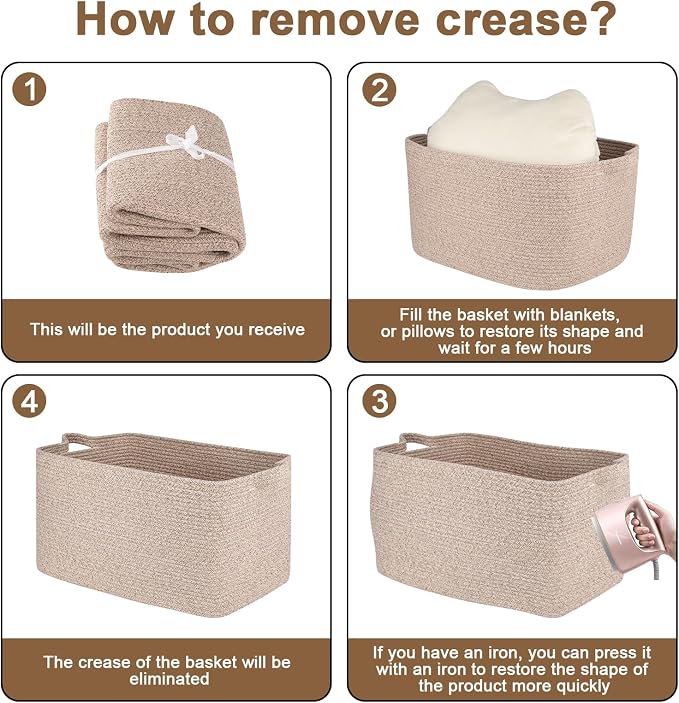 How to remove crease?

1

This will be the product you receive

2

Fill the basket with blankets, or pillows to restore its shape and wait for a few hours

4

The crease of the basket will be eliminated

3

If you have an iron, you can press it with an iron to restore the shape of the product more quickly