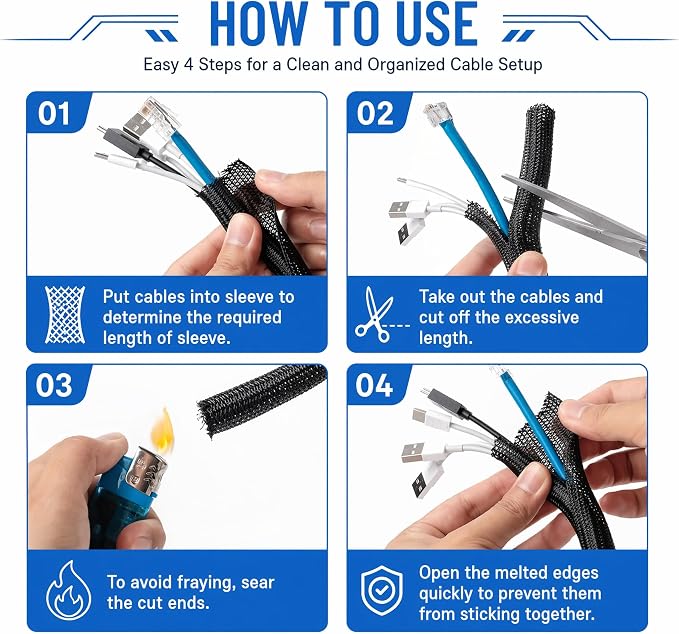 HOW TO USE

Easy 4 Steps for a Clean and Organized Cable Setup

01

Put cables into sleeve to determine the required length of sleeve.

02

Take out the cables and cut off the excessive length.

03

To avoid fraying, sear the cut ends.

04

Open the melted edges quickly to prevent them from sticking together.