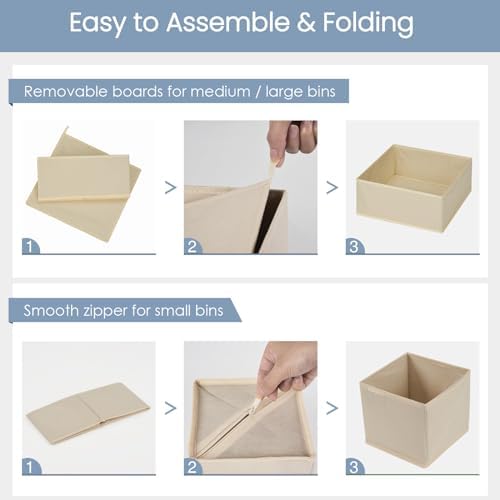 Easy to Assemble & Folding

Removable boards for medium / large bins

1 > 2 > 3

Smooth zipper for small bins

1 > 2 > 3