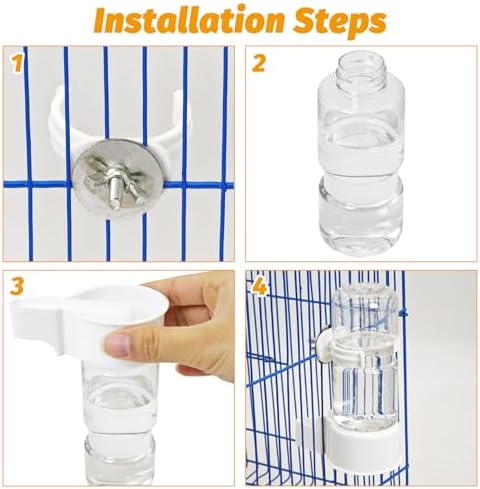 Installation Steps

1

2

3

4