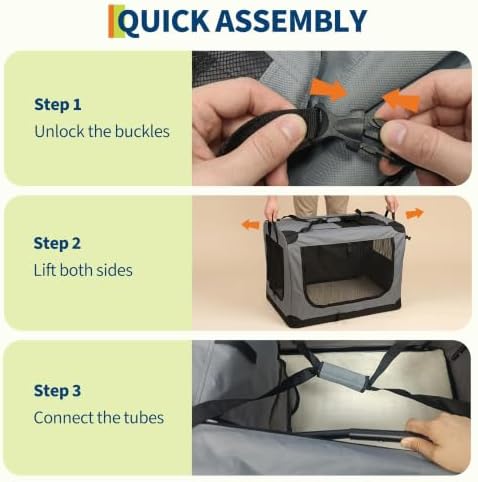 QUICK ASSEMBLY

Step 1
Unlock the buckles

Step 2
Lift both sides

Step 3
Connect the tubes