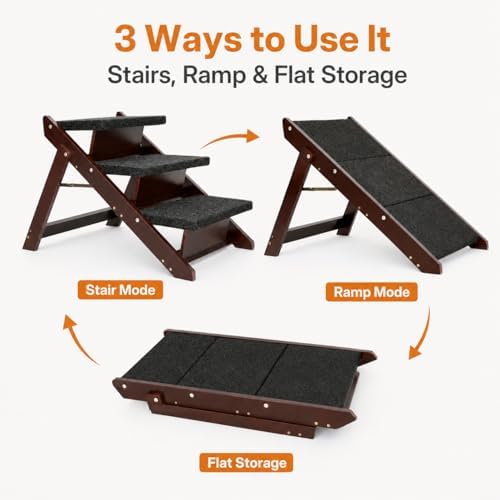 3 Ways to Use It
Stairs, Ramp & Flat Storage

Stair Mode

Ramp Mode

Flat Storage