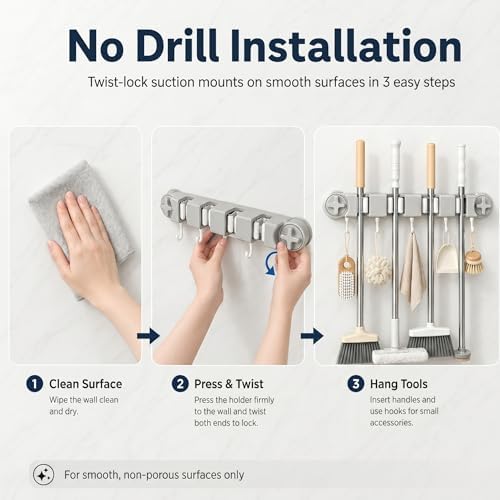 No Drill Installation

Twist-lock suction mounts on smooth surfaces in 3 easy steps

1 Clean Surface
Wipe the wall clean and dry.

2 Press & Twist
Press the holder firmly to the wall and twist both ends to lock.

3 Hang Tools
Insert handles and use hooks for small accessories.

For smooth, non-porous surfaces only