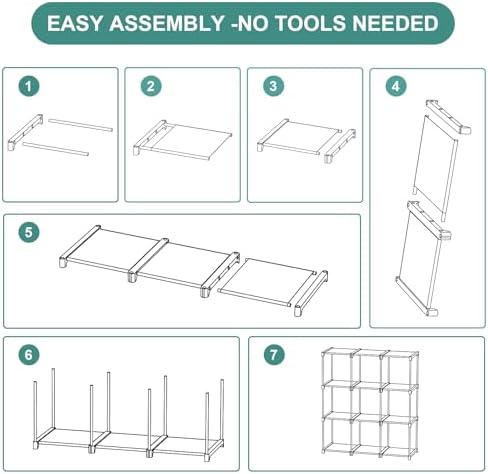 EASY ASSEMBLY -NO TOOLS NEEDED

1

2

3

4

5

6

7