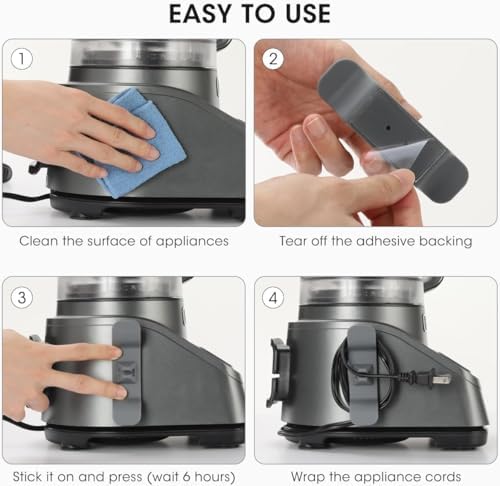 EASY TO USE

1

Clean the surface of appliances

2

Tear off the adhesive backing

3

Stick it on and press (wait 6 hours)

4

Wrap the appliance cords