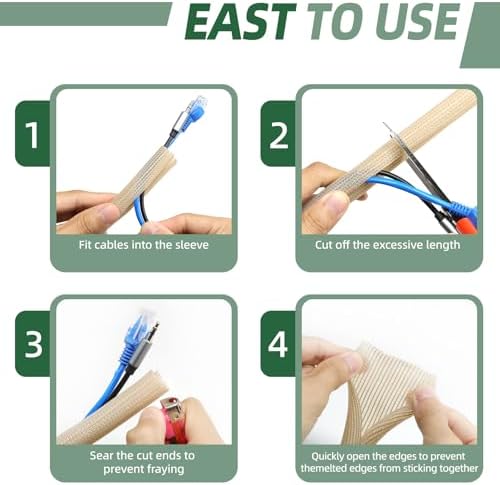 EAST TO USE

1

Fit cables into the sleeve

2

Cut off the excessive length

3

Sear the cut ends to prevent fraying

4

Quickly open the edges to prevent themelted edges from sticking together