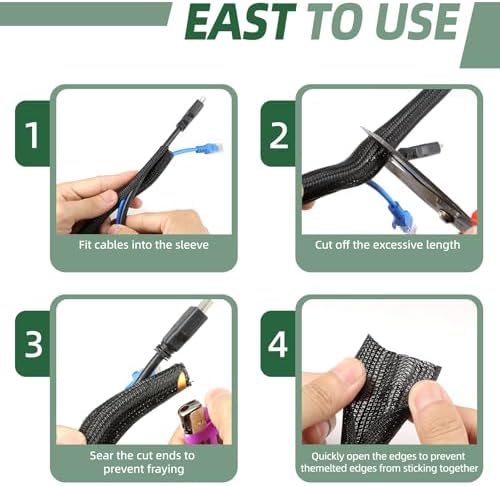 EAST TO USE

1

Fit cables into the sleeve

2

Cut off the excessive length

3

Sear the cut ends to prevent fraying

4

Quickly open the edges to prevent themelted edges from sticking together