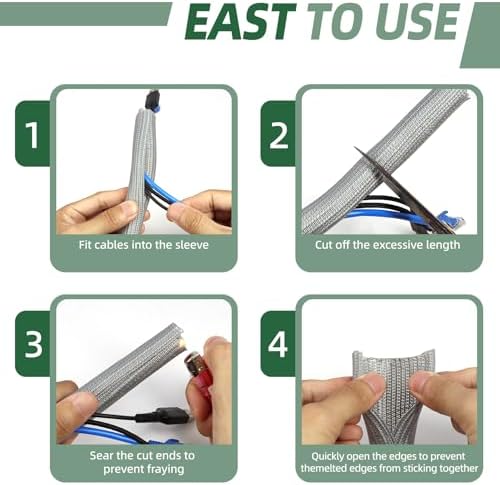 EAST TO USE

1

Fit cables into the sleeve

2

Cut off the excessive length

3

Sear the cut ends to prevent fraying

4

Quickly open the edges to prevent themelted edges from sticking together