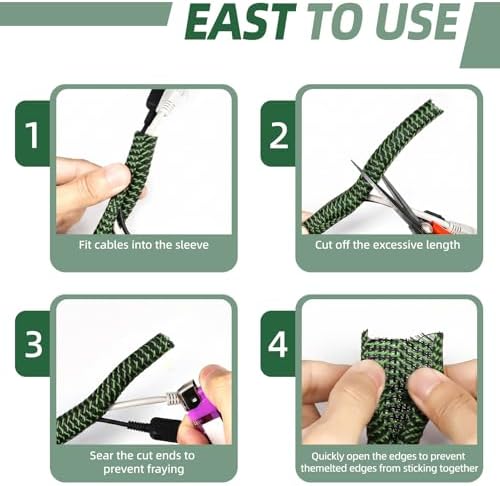 EAST TO USE

1

Fit cables into the sleeve

2

Cut off the excessive length

3

Sear the cut ends to prevent fraying

4

Quickly open the edges to prevent themelted edges from sticking together