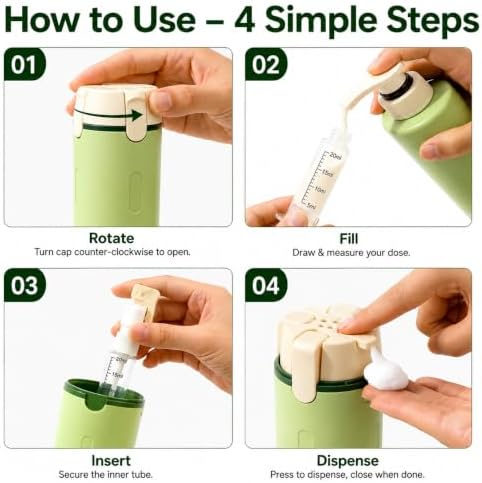 How to Use – 4 Simple Steps

01

Rotate
Turn cap counter-clockwise to open.

02

20ml
15ml
10ml
5ml

Fill
Draw & measure your dose.

03

20ml
15ml

Insert
Secure the inner tube.

04

Dispense
Press to dispense, close when done.