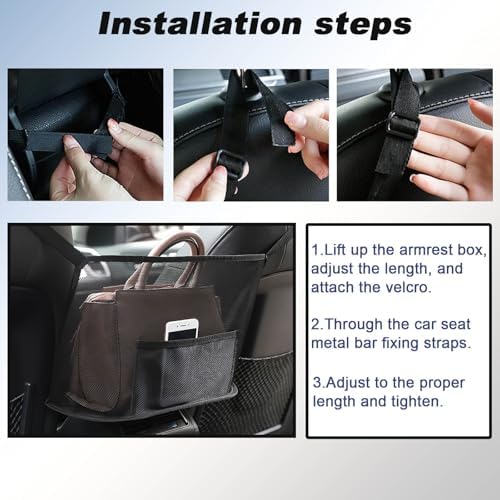 Installation steps

1.Lift up the armrest box, adjust the length, and attach the velcro.

2.Through the car seat metal bar fixing straps.

3.Adjust to the proper length and tighten.