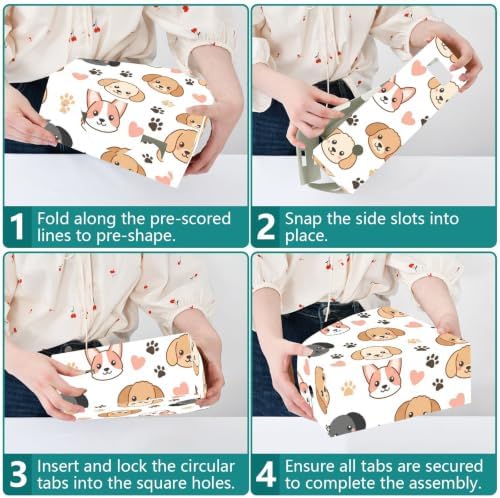 1 Fold along the pre-scored lines to pre-shape.

2 Snap the side slots into place.

3 Insert and lock the circular tabs into the square holes.

4 Ensure all tabs are secured to complete the assembly.