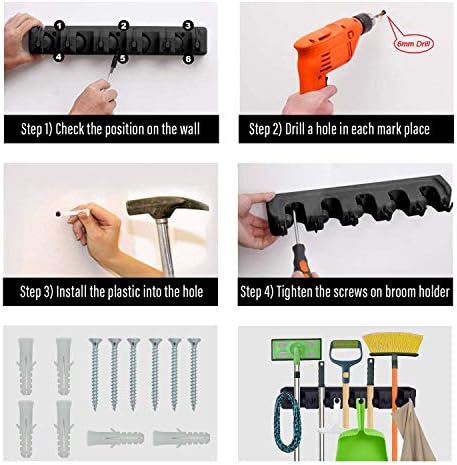 1
2
3
4
5
6

Step 1) Check the position on the wall

6mm Drill

Step 2) Drill a hole in each mark place

Step 3) Install the plastic into the hole

Step 4) Tighten the screws on broom holder