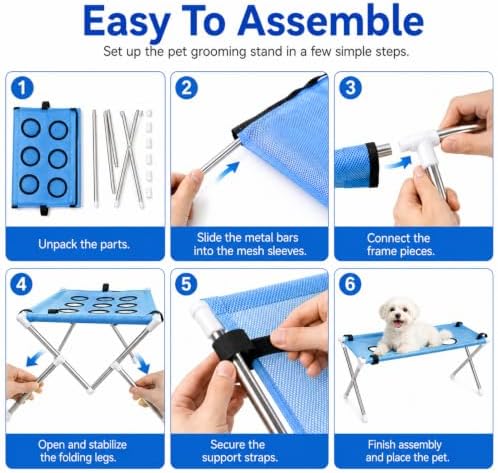 Easy To Assemble

Set up the pet grooming stand in a few simple steps.

1

Unpack the parts.

2

Slide the metal bars into the mesh sleeves.

3

Connect the frame pieces.

4

Open and stabilize the folding legs.

5

Secure the support straps.

6

Finish assembly and place the pet.