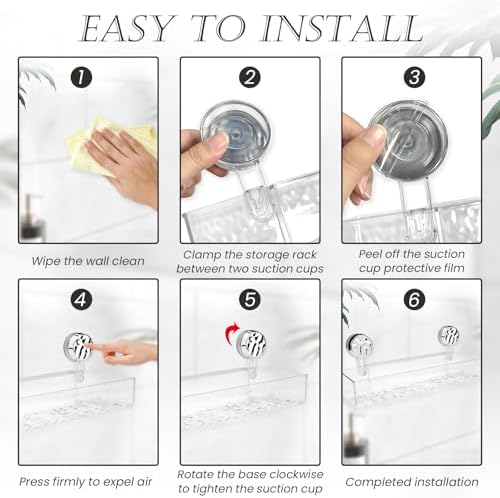 EASY TO INSTALL

1

Wipe the wall clean

2

Clamp the storage rack between two suction cups

3

Peel off the suction cup protective film

4

Press firmly to expel air

5

Rotate the base clockwise to tighten the suction cup

6

Completed installation