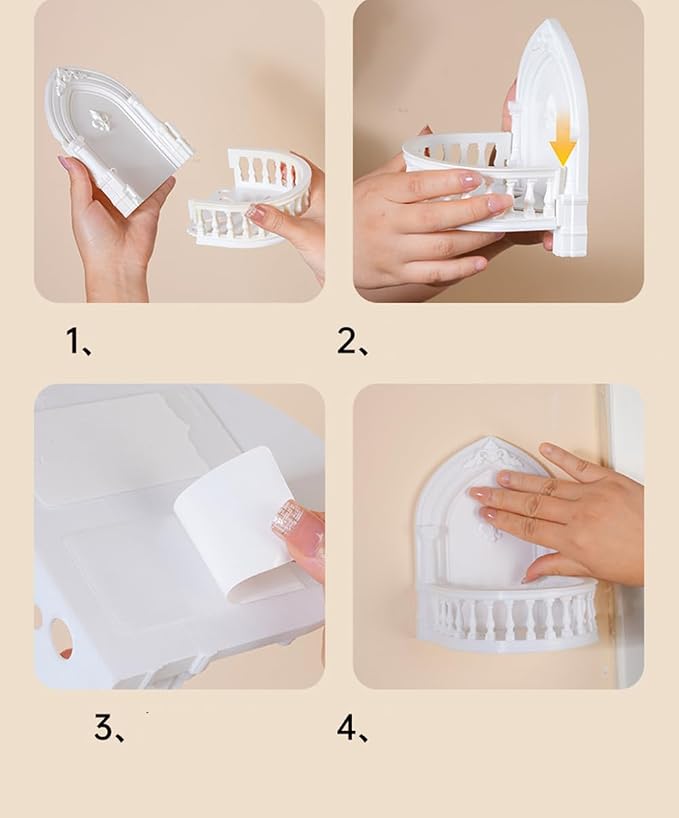 1、

2、

3、

4、