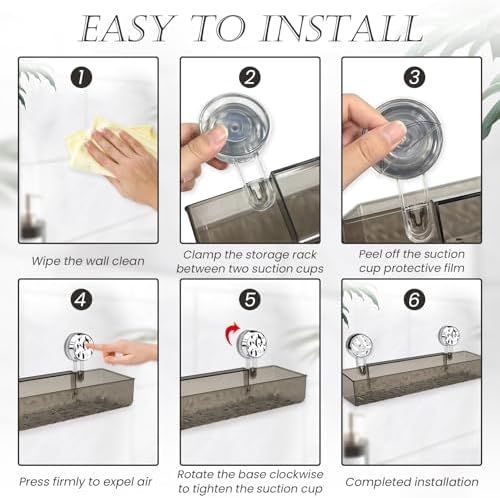 EASY TO INSTALL

1

Wipe the wall clean

2

Clamp the storage rack between two suction cups

3

Peel off the suction cup protective film

4

Press firmly to expel air

5

Rotate the base clockwise to tighten the suction cup

6

Completed installation