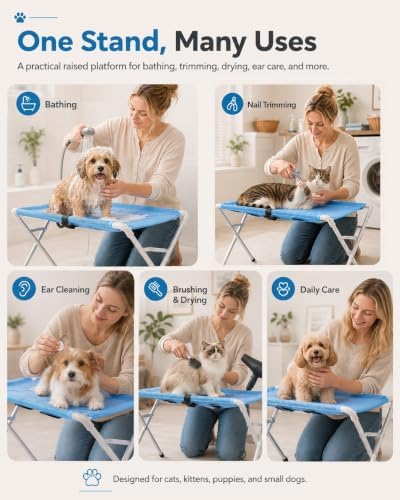 One Stand, Many Uses

A practical raised platform for bathing, trimming, drying, ear care, and more.

Bathing

Nail Trimming

Ear Cleaning

Brushing & Drying

Daily Care

Designed for cats, kittens, puppies, and small dogs.