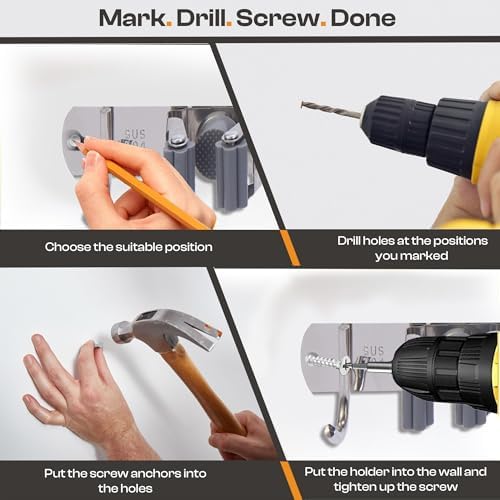 Mark. Drill. Screw. Done

SUS

Choose the suitable position

Drill holes at the positions you marked

SUS

Put the screw anchors into the holes

Put the holder into the wall and tighten up the screw