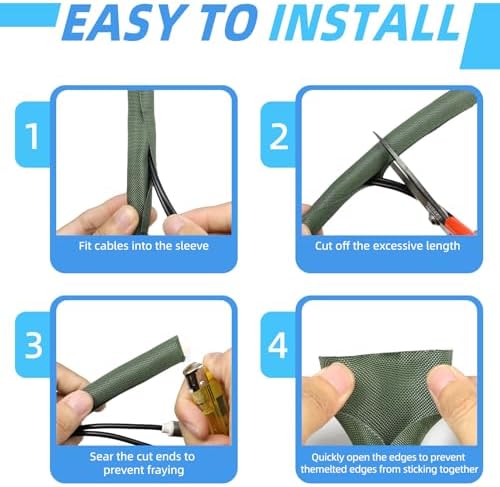 EASY TO INSTALL

1

Fit cables into the sleeve

2

Cut off the excessive length

3

Sear the cut ends to prevent fraying

4

Quickly open the edges to prevent themelted edges from sticking together