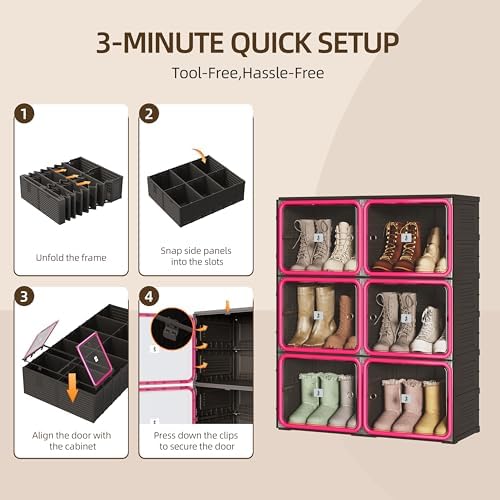 3-MINUTE QUICK SETUP

Tool-Free,Hassle-Free

1

Unfold the frame

2

Snap side panels into the slots

3

Align the door with the cabinet

4

Press down the clips to secure the door