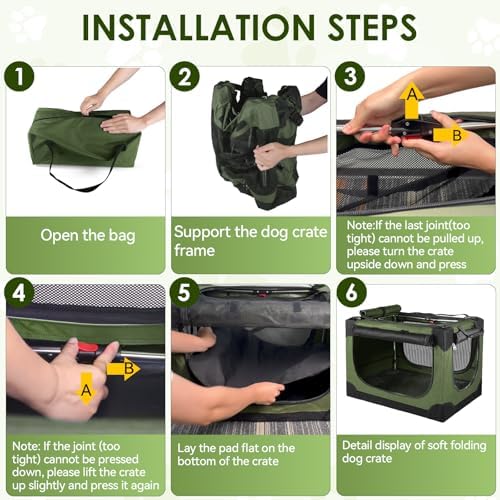 INSTALLATION STEPS

1

Open the bag

2

Support the dog crate frame

3

A

B

Note:If the last joint(too tight) cannot be pulled up, please turn the crate upside down and press

4

B

A

Note: If the joint (too tight) cannot be pressed down, please lift the crate up slightly and press it again

5

Lay the pad flat on the bottom of the crate

6

Detail display of soft folding dog crate